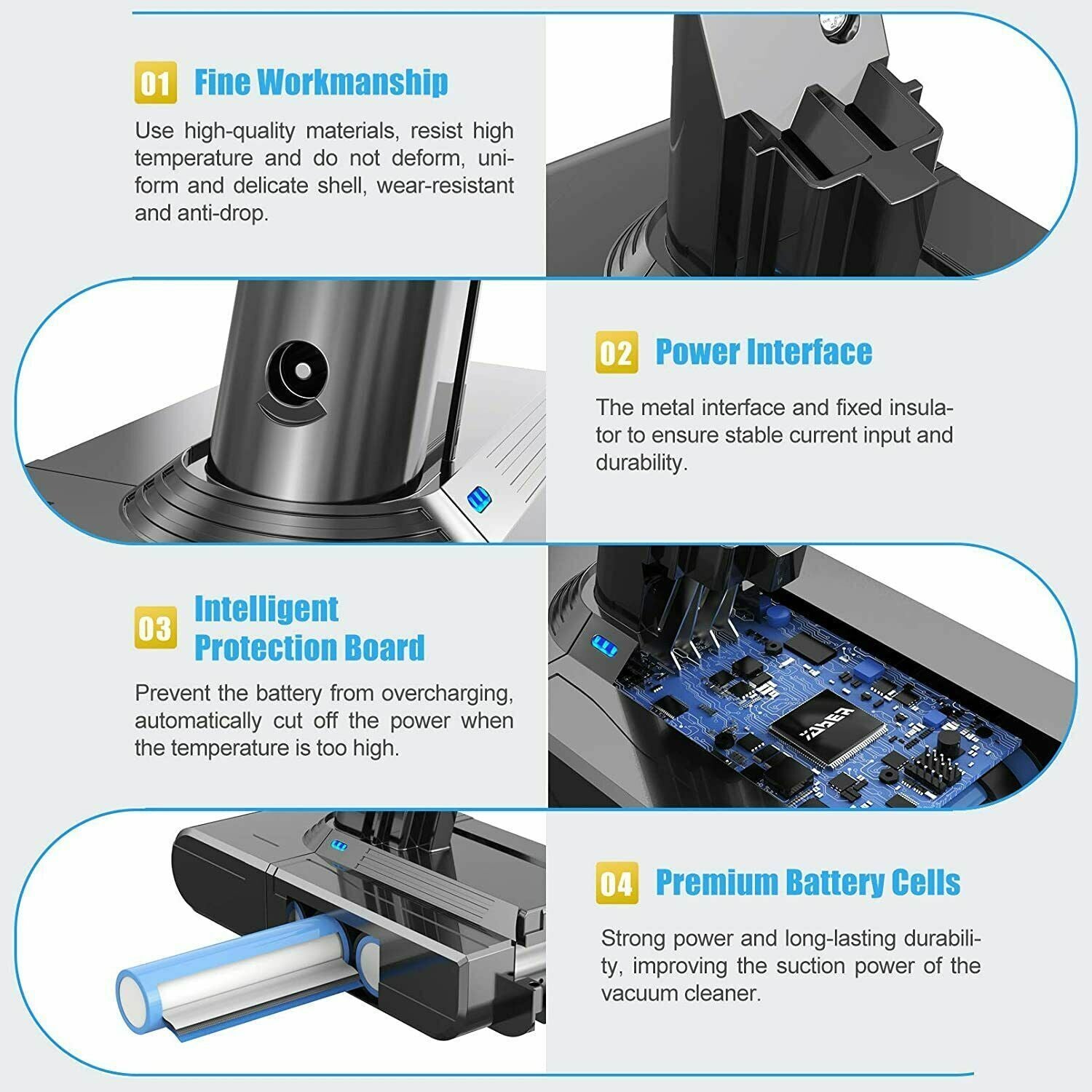 01 Fine Workmanship

Use high-quality materials, resist high temperature and do not deform, uniform and delicate shell, wear-resistant and anti-drop.

02 Power Interface

The metal interface and fixed insulator to ensure stable current input and durability.

03 Intelligent Protection Board

Prevent the battery from overcharging, automatically cut off the power when the temperature is too high.

YABER

04 Premium Battery Cells

Strong power and long-lasting durability, improving the suction power of the vacuum cleaner.