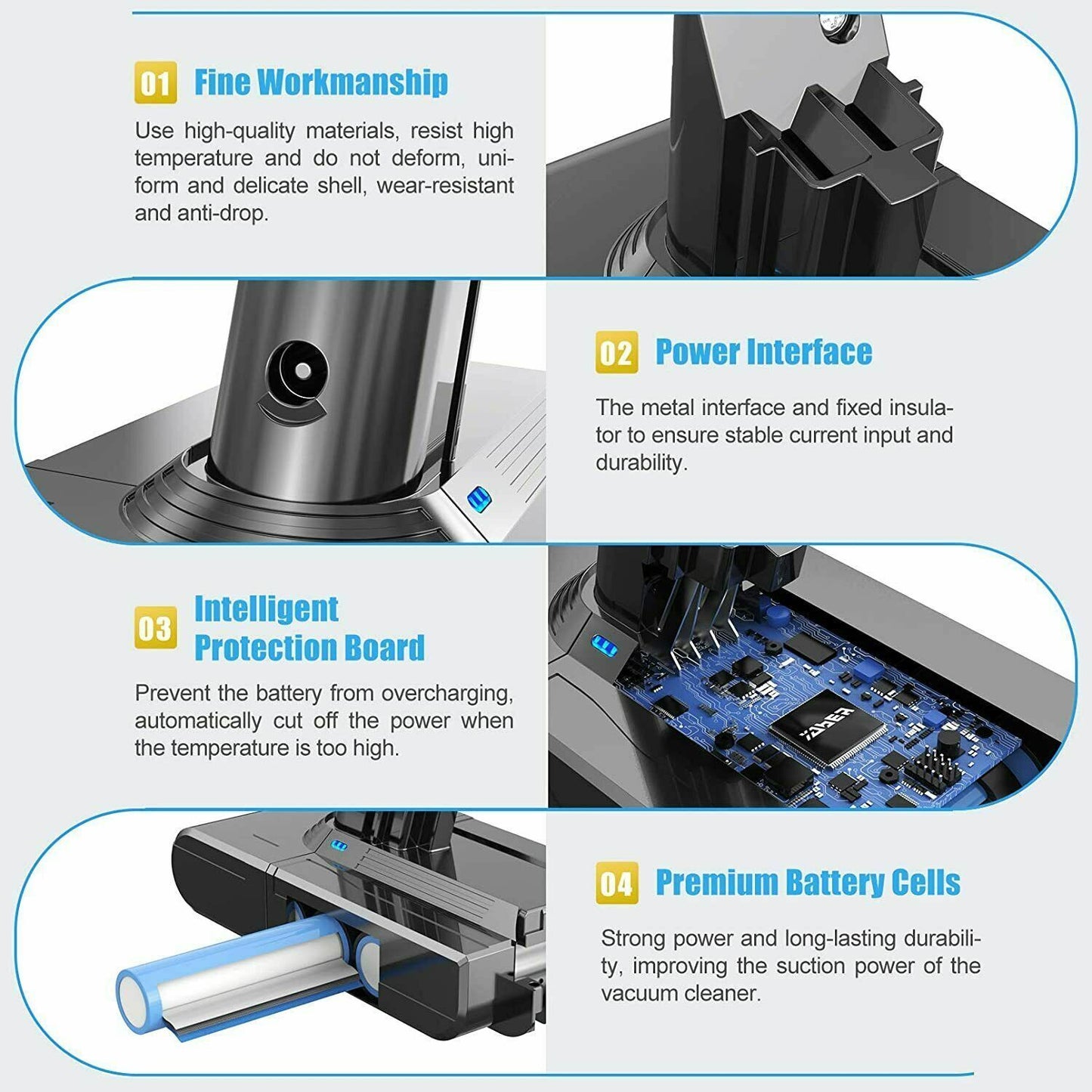 01 Fine Workmanship

Use high-quality materials, resist high temperature and do not deform, uniform and delicate shell, wear-resistant and anti-drop.

02 Power Interface

The metal interface and fixed insulator to ensure stable current input and durability.

03 Intelligent Protection Board

Prevent the battery from overcharging, automatically cut off the power when the temperature is too high.

YABER

04 Premium Battery Cells

Strong power and long-lasting durability, improving the suction power of the vacuum cleaner.