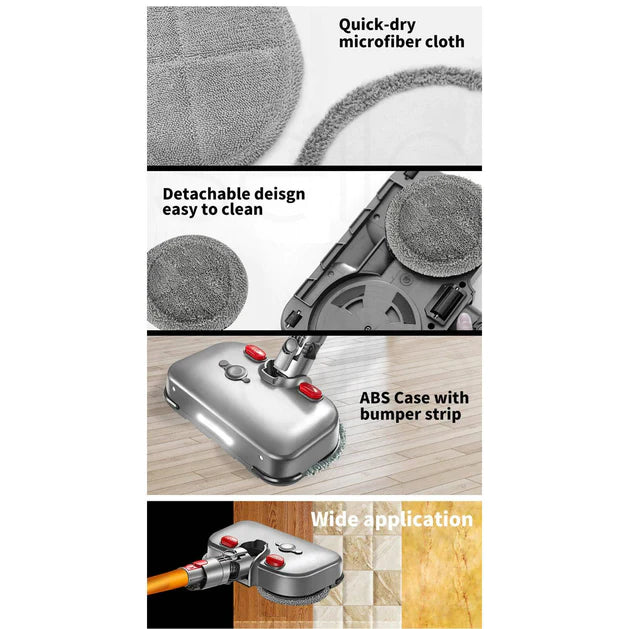 Quick-dry
microfiber cloth

Detachable deisgn
easy to clean

ABS Case with
bumper strip

Wide application