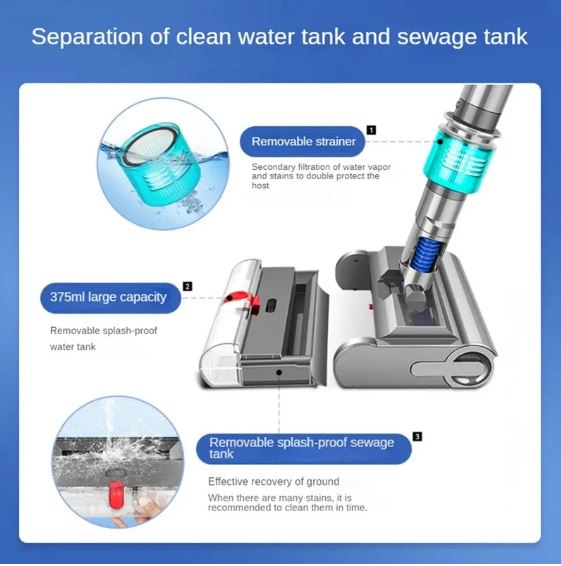 Separation of clean water tank and sewage tank

1

Removable strainer

Secondary filtration of water vapor and stains to double protect the host

2

375ml large capacity

Removable splash-proof water tank

3

Removable splash-proof sewage tank

Effective recovery of ground

When there are many stains, it is recommended to clean them in time.