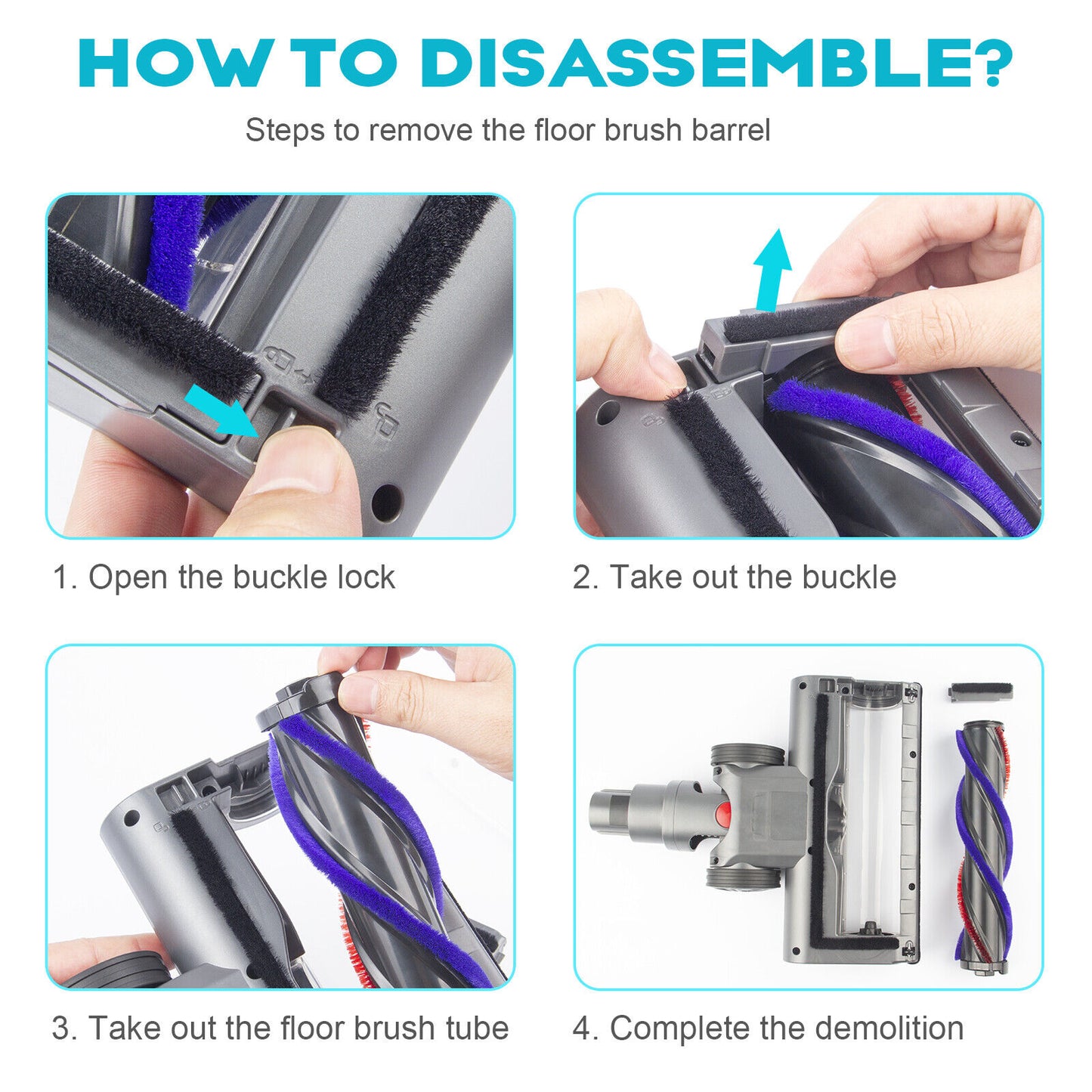 HOW TO DISASSEMBLE?

Steps to remove the floor brush barrel

1. Open the buckle lock

2. Take out the buckle

3. Take out the floor brush tube

4. Complete the demolition